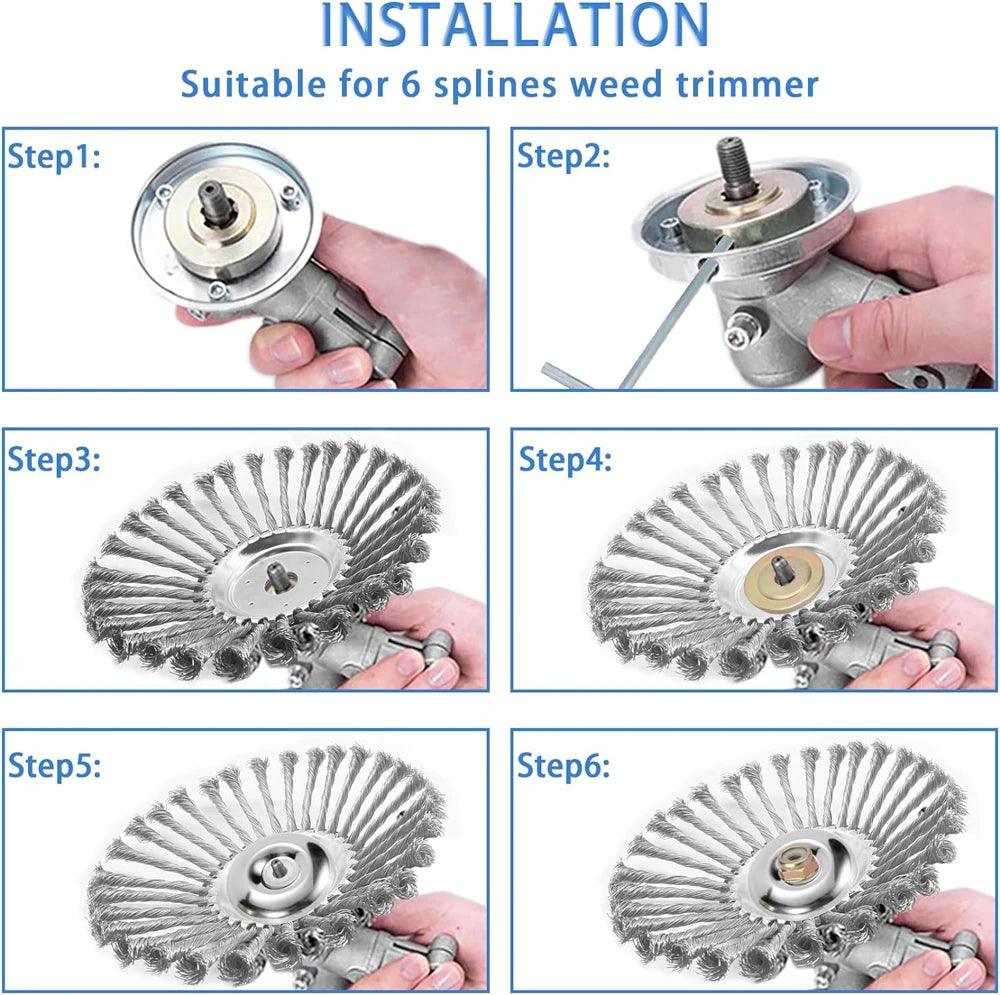 INSTALLATION

Suitable for 6 splines weed trimmer

Step1:

Step2:

Step3:

Step4:

Step5:

Step6: